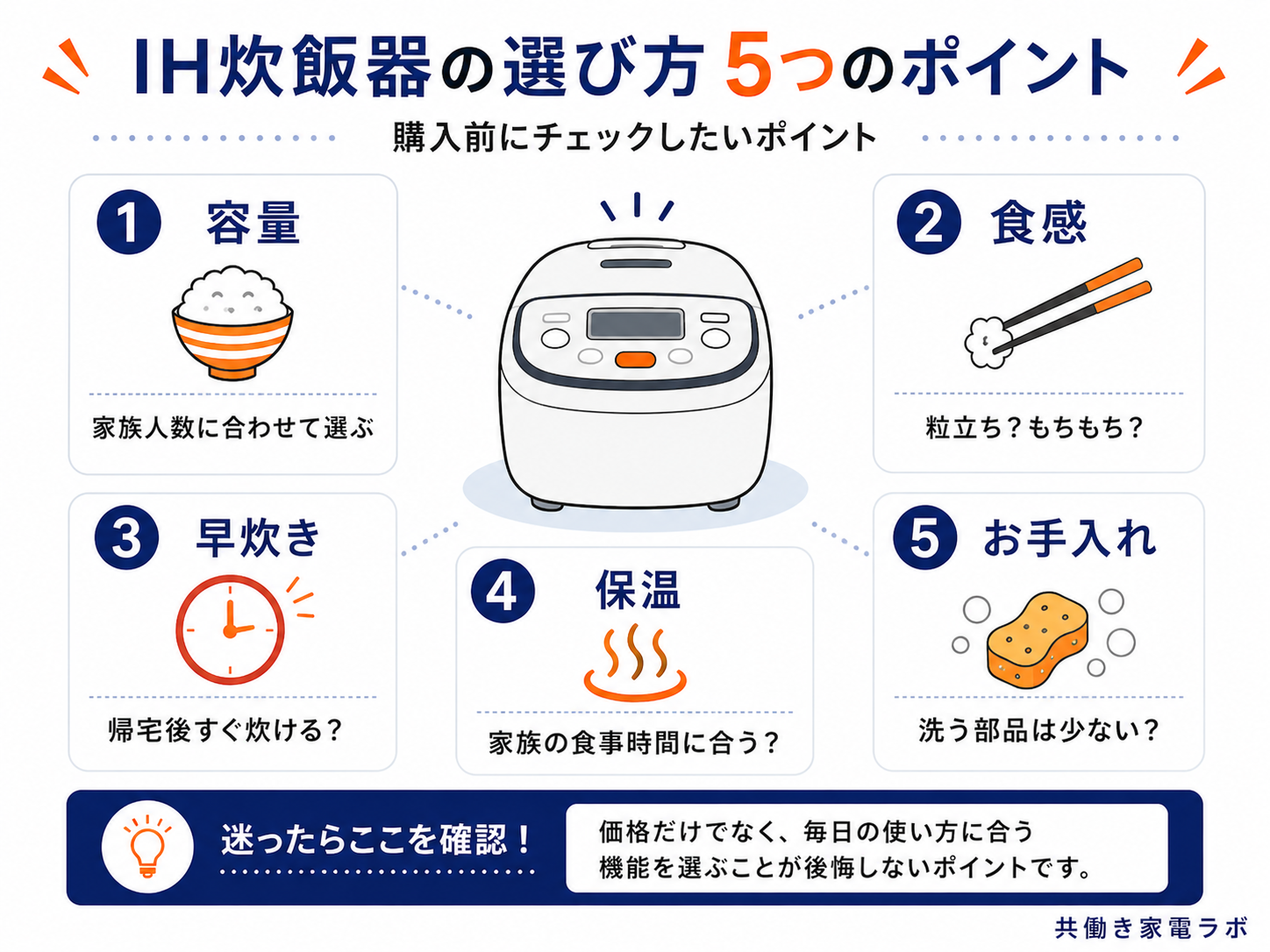 IH炊飯器の選び方 5つのポイント

購入前にチェックしたいポイント

1 容量

家族人数に合わせて選ぶ

2 食感

粒立ち？もちもち？

3 早炊き

帰宅後すぐ炊ける？

4 保温

家族の食事時間に合う？

5 お手入れ

洗う部品は少ない？

迷ったらここを確認！

価格だけでなく、毎日の使い方に合う機能を選ぶことが後悔しないポイントです。

共働き家電ラボ