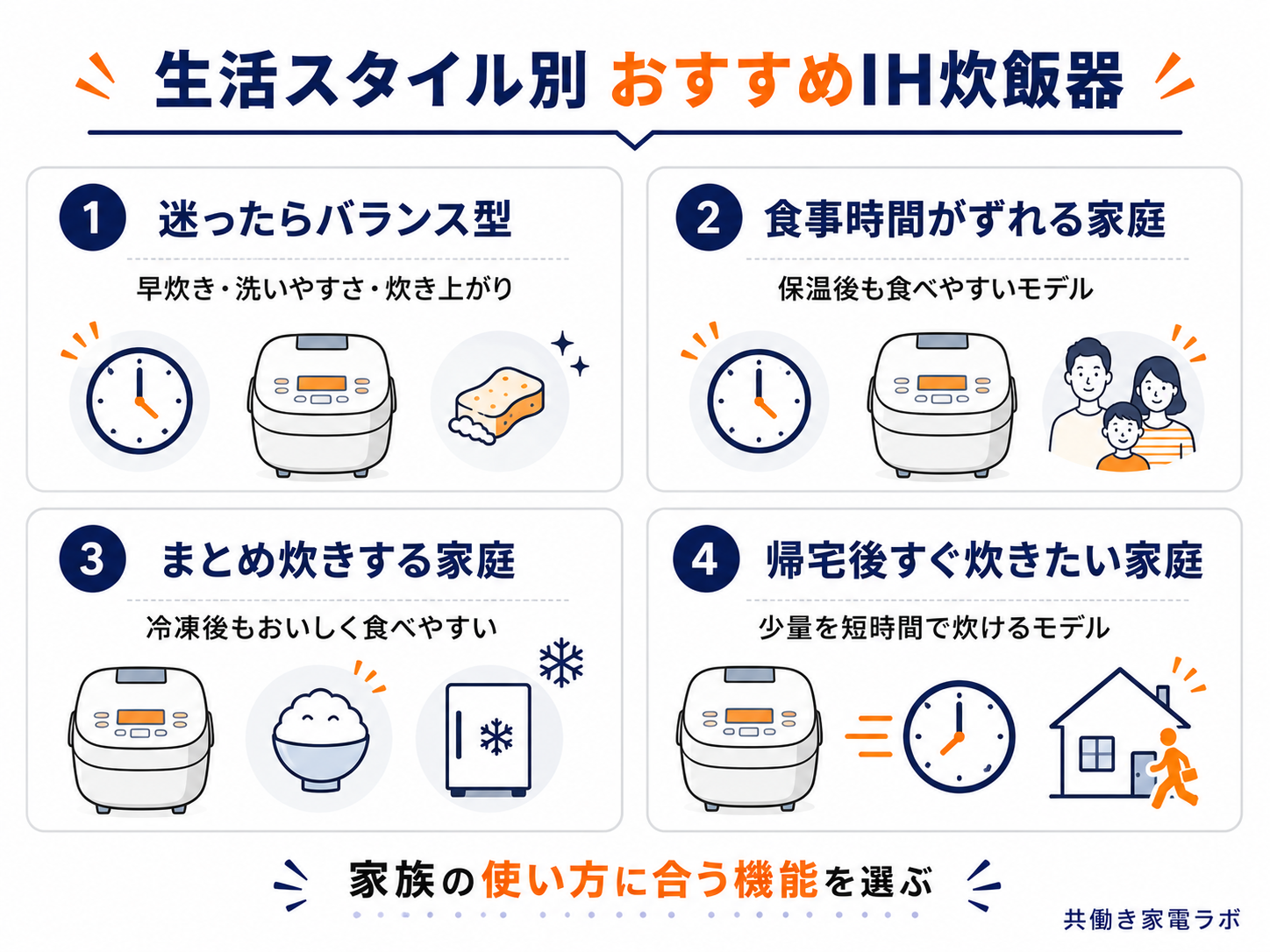 生活スタイル別 おすすめIH炊飯器

1 迷ったらバランス型

早炊き・洗いやすさ・炊き上がり

2 食事時間がずれる家庭

保温後も食べやすいモデル

3 まとめ炊きする家庭

冷凍後もおいしく食べやすい

4 帰宅後すぐ炊きたい家庭

少量を短時間で炊けるモデル

家族の使い方に合う機能を選ぶ

共働き家電ラボ